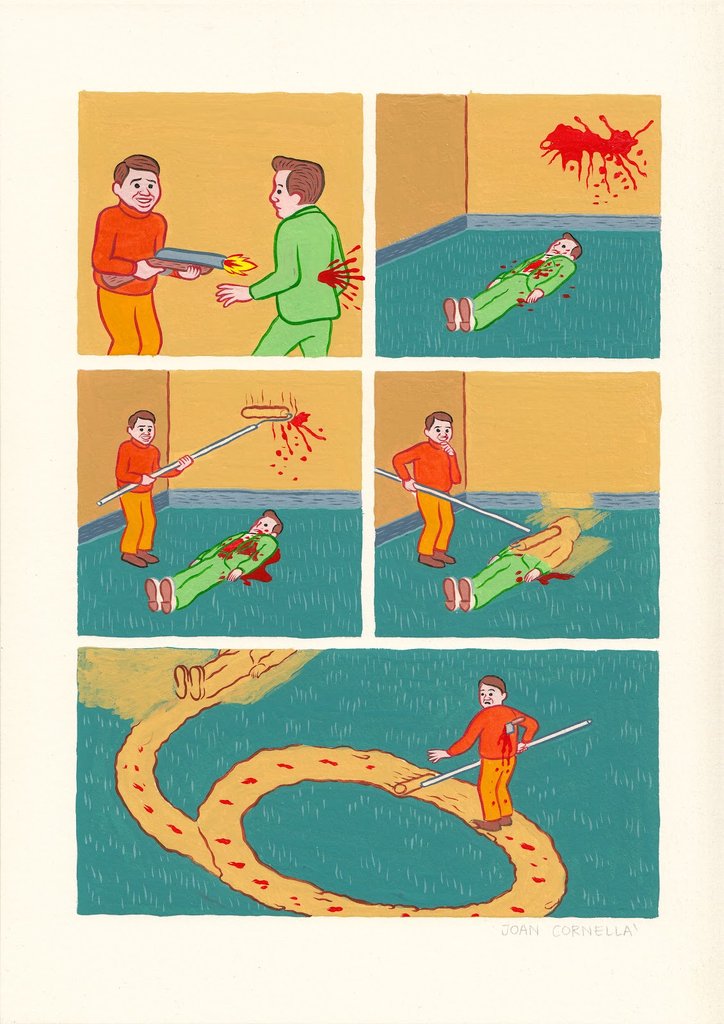 JOAN CORNELLA